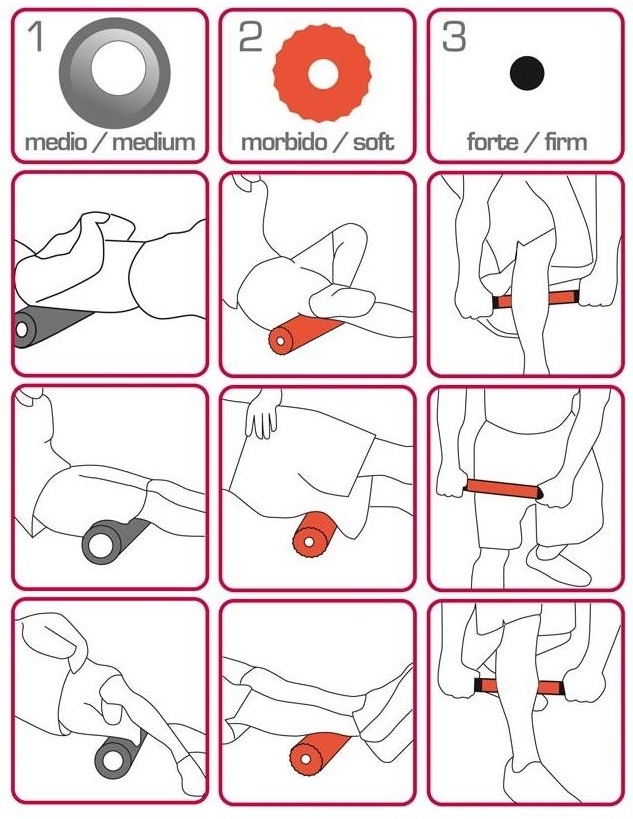 1
medio / medium

2
morbido / soft

3
forte / firm